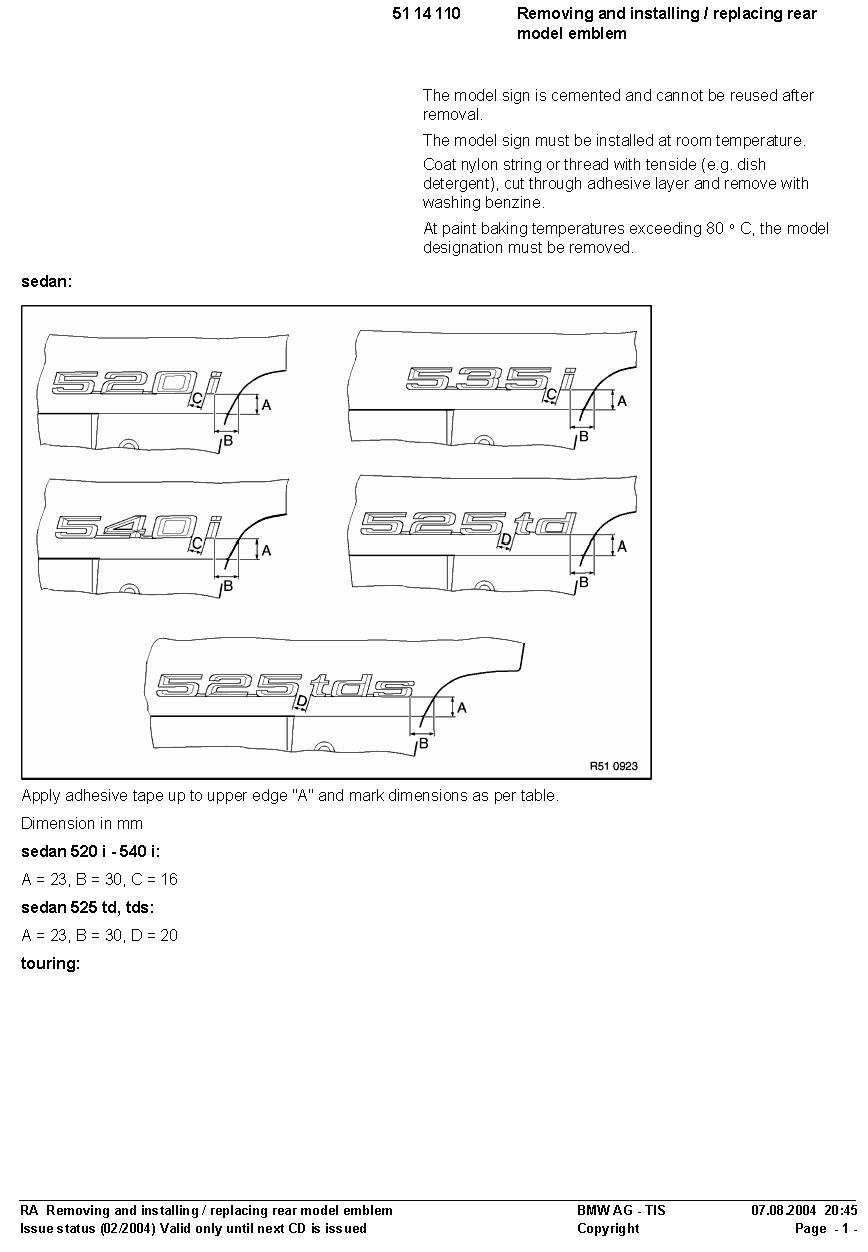 51 14 110 Removing and installing / replacing rear model emblem

The model sign is cemented and cannot be reused after removal.

The model sign must be installed at room temperature.

Coat nylon string or thread with tenside (e.g. dish detergent), cut through adhesive layer and remove with washing benzine.

At paint baking temperatures exceeding 80 ° C, the model designation must be removed.

sedan:

520i C A B

535i C A B

540i C A B

525td D A B

525tds D A B

R51 0923

Apply adhesive tape up to upper edge "A" and mark dimensions as per table.

Dimension in mm

sedan 520 i - 540 i:

A = 23, B = 30, C = 16

sedan 525 td, tds:

A = 23, B = 30, D = 20

touring:

RA Removing and installing / replacing rear model emblem
Issue status (02/2004) Valid only until next CD is issued

BMW AG - TIS
Copyright

07.08.2004 20:45
Page - 1 -