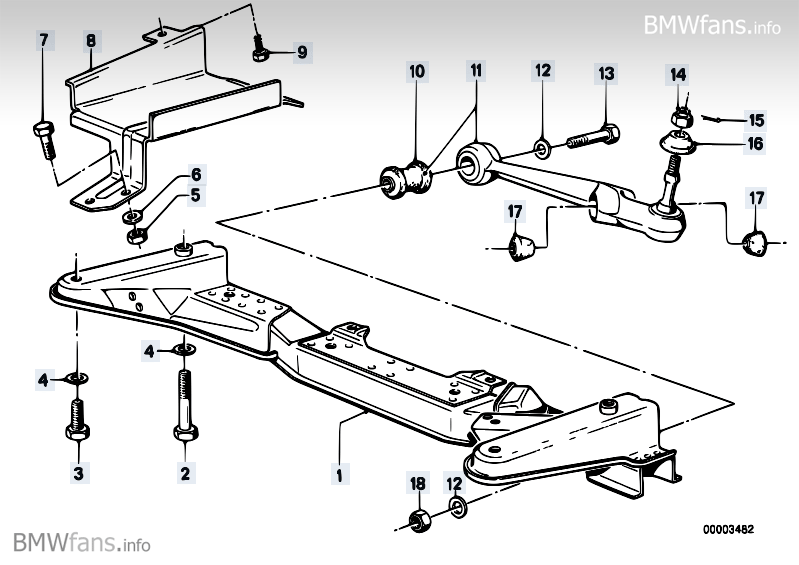 BMWfans.info

7
8
9
10
11
12
13
14
15
16
6
5
17
17
4
4
3
2
1
18
12

00003482

BMWfans.info