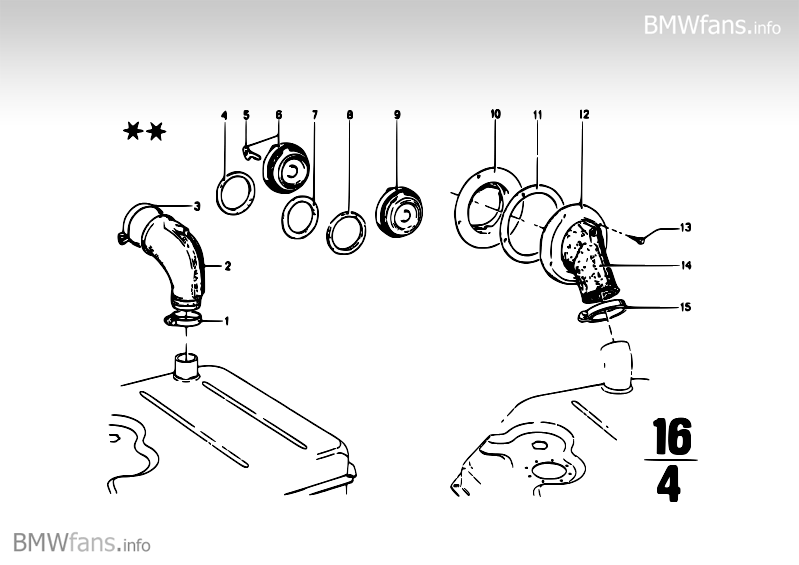 BMWfans.info

★★

4 5 6 7 8 9 10 11 12

3

2

1

13

14

15

$\frac{16}{4}$

BMWfans.info