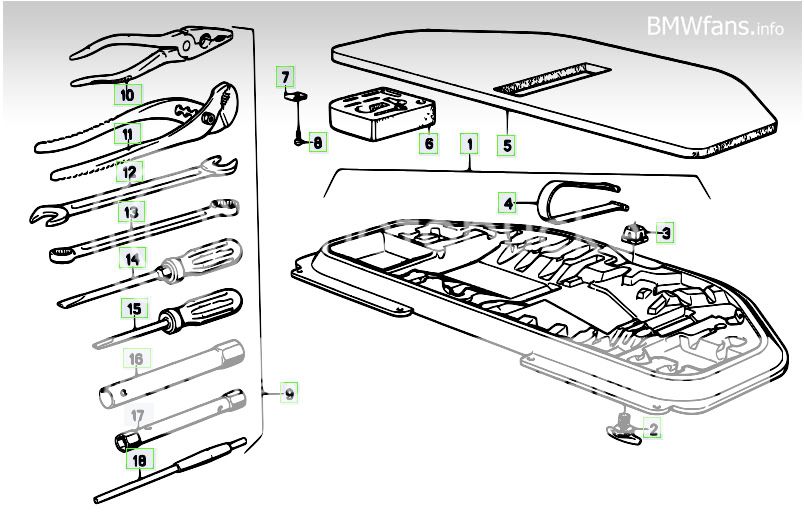 BMWfans.info

10
11
12
13
14
15
16
17
18
9
7
8
6
1
5
4
3
2