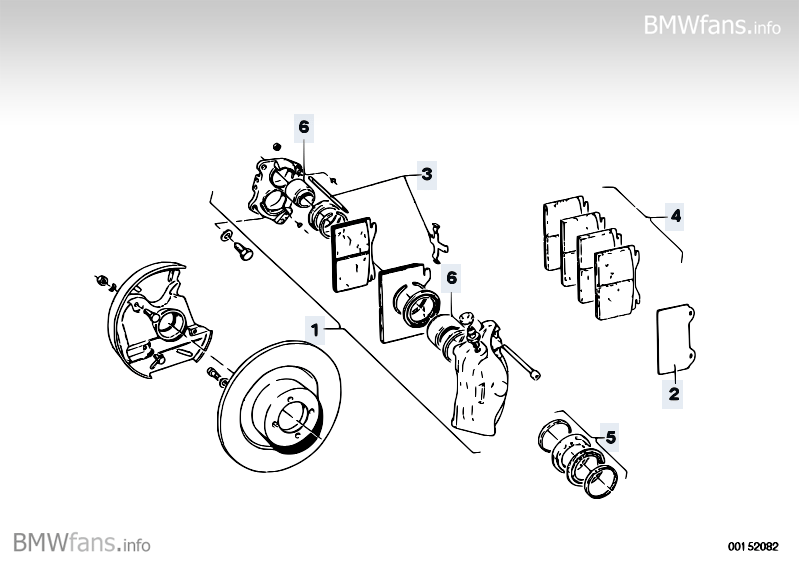 BMWfans.info

6

3

4

6

1

2

5

BMWfans.info

00152082