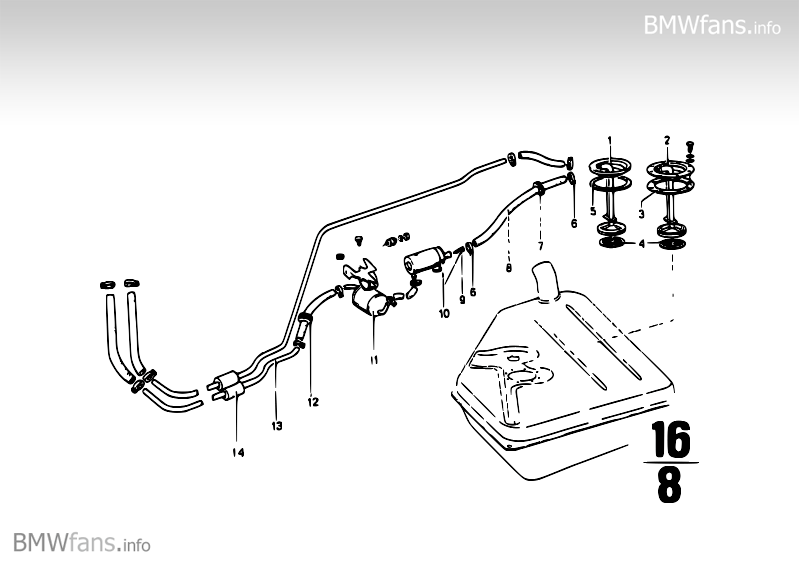 BMWfans.info

1
2
5
3
6
4
7
8
6
9
10
11
12
13
14

$\frac{16}{8}$

BMWfans.info